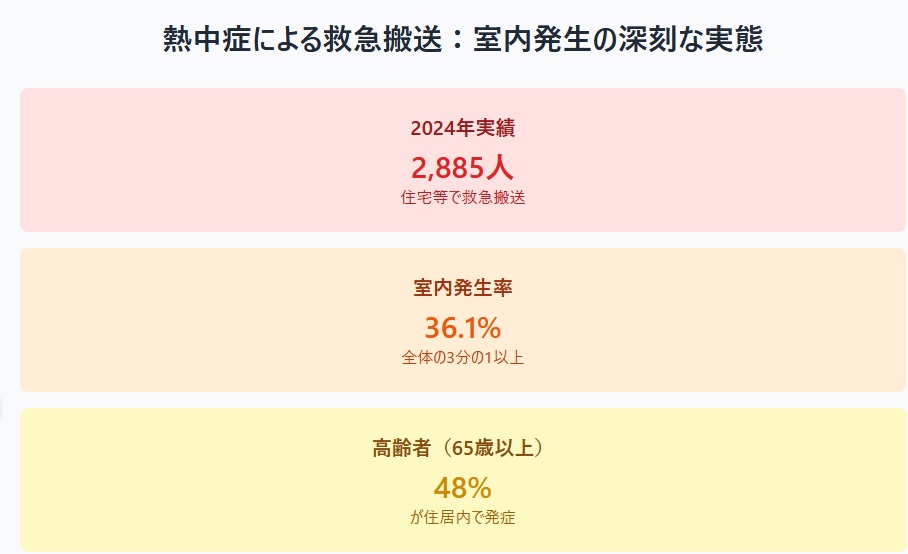 熱中症による救急搬送：室内発生の深刻な実態

2024年実績

2,885人

住宅等で救急搬送

室内発生率

36.1%

全体の3分の1以上

高齢者（65歳以上）

48%

が住居内で発症